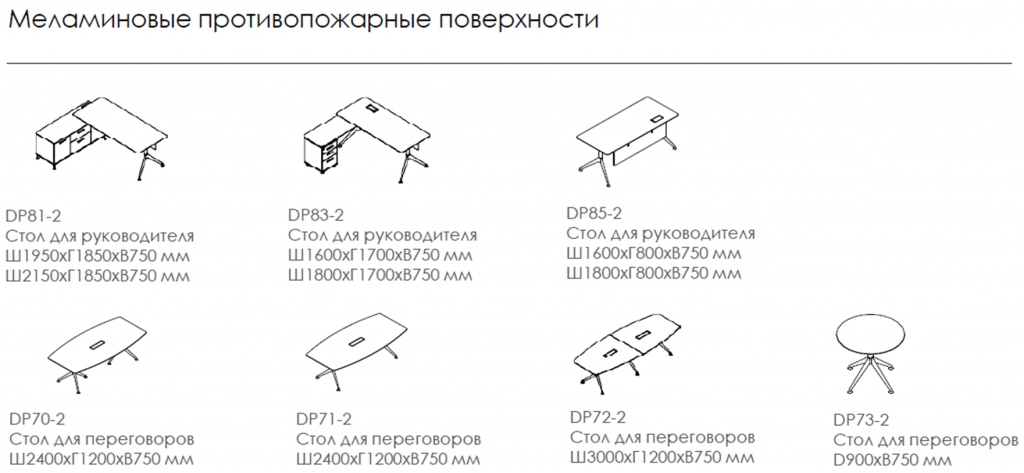 Меламиновые противопожарные поверхности

DP81-2
Стол для руководителя
Ш1950хГ1850хВ750 мм
Ш2150хГ1850хВ750 мм

DP83-2
Стол для руководителя
Ш1600хГ1700хВ750 мм
Ш1800хГ1700хВ750 мм

DP85-2
Стол для руководителя
Ш1600хГ800хВ750 мм
Ш1800хГ800хВ750 мм

DP70-2
Стол для переговоров
Ш2400хГ1200хВ750 мм

DP71-2
Стол для переговоров
Ш2400хГ1200хВ750 мм

DP72-2
Стол для переговоров
Ш3000хГ1200хВ750 мм

DP73-2
Стол для переговоров
D900хВ750 мм