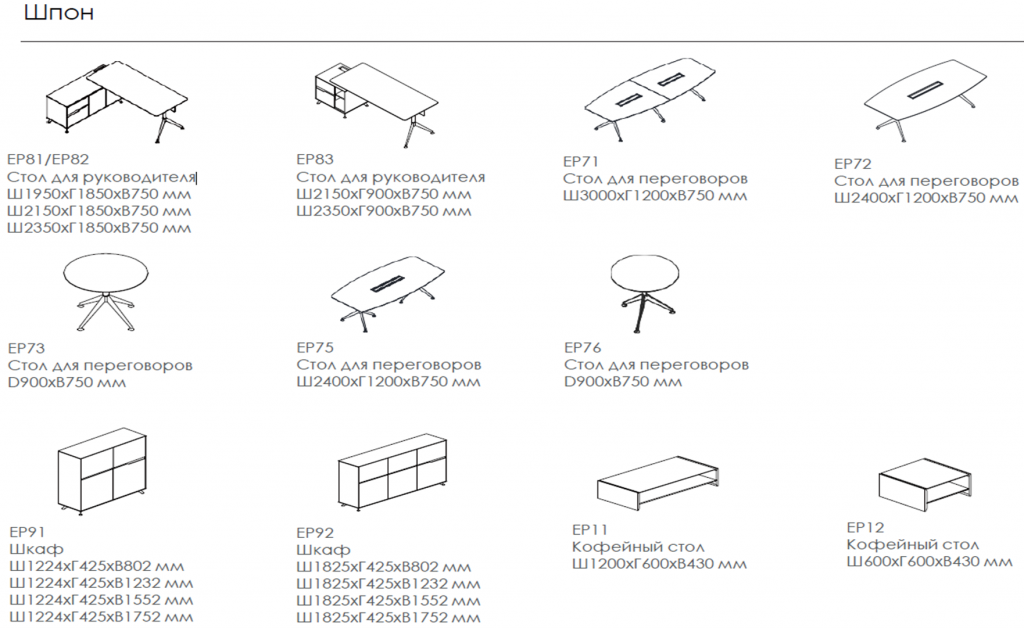 Шпон

EP81/EP82
Стол для руководителя
Ш1950хГ1850хВ750 мм
Ш2150хГ1850хВ750 мм
Ш2350хГ1850хВ750 мм

EP83
Стол для руководителя
Ш2150хГ900хВ750 мм
Ш2350хГ900хВ750 мм

EP71
Стол для переговоров
Ш3000хГ1200хВ750 мм

EP72
Стол для переговоров
Ш2400хГ1200хВ750 мм

EP73
Стол для переговоров
D900хВ750 мм

EP75
Стол для переговоров
Ш2400хГ1200хВ750 мм

EP76
Стол для переговоров
D900хВ750 мм

EP91
Шкаф
Ш1224хГ425хВ802 мм
Ш1224хГ425хВ1232 мм
Ш1224хГ425хВ1552 мм
Ш1224хГ425хВ1752 мм

EP92
Шкаф
Ш1825хГ425хВ802 мм
Ш1825хГ425хВ1232 мм
Ш1825хГ425хВ1552 мм
Ш1825хГ425хВ1752 мм

EP11
Кофейный стол
Ш1200хГ600хВ430 мм

EP12
Кофейный стол
Ш600хГ600хВ430 мм