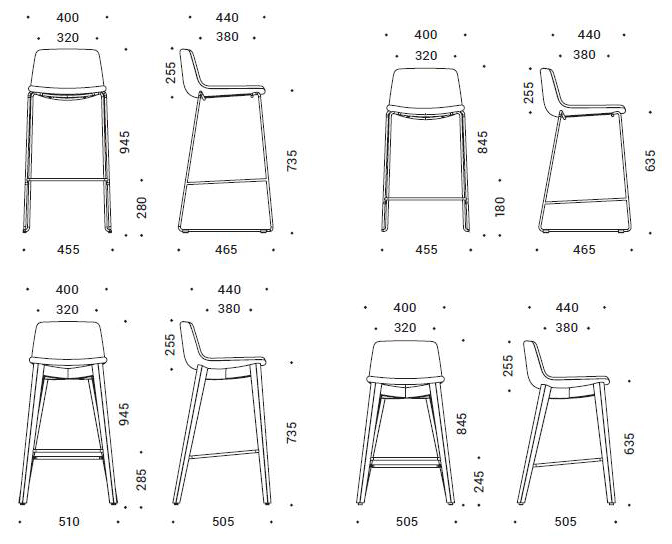 400
320
945
280
455

440
380
255
735
465

400
320
845
180
455

440
380
255
635
465

400
320
945
285
510

440
380
255
735
505

400
320
845
245
505

440
380
255
635
505